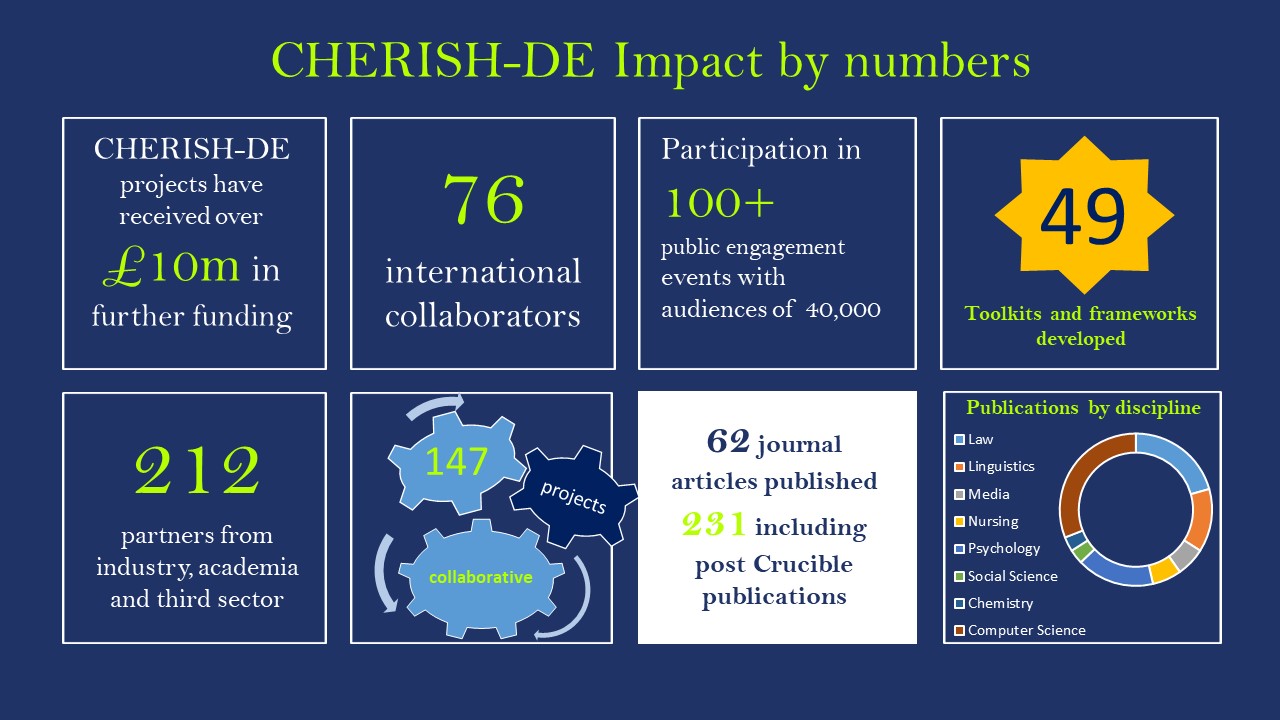 CHERISH-DE Impact by numbers

CHERISH-DE projects have received over £10m in further funding

76 international collaborators

Participation in 100+ public engagement events with audiences of 40,000

49

Toolkits and frameworks developed

212 partners from industry, academia and third sector

147

projects

collaborative

62 journal articles published 231 including post Crucible publications

Publications by discipline

Law
Linguistics
Media
Nursing
Psychology
Social Science
Chemistry
Computer Science